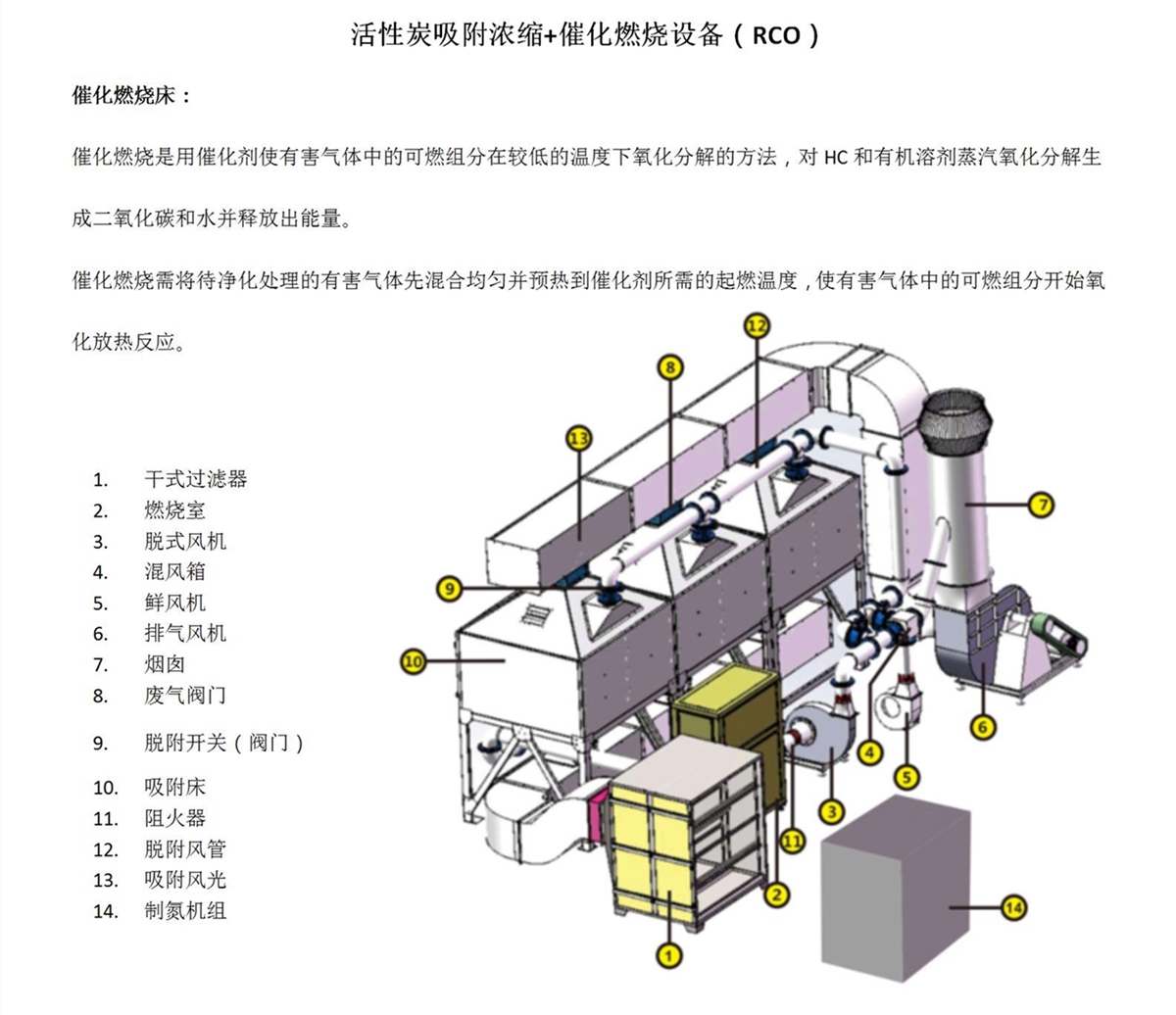 活性炭吸附浓缩+催化燃烧设备（RCO）

催化燃烧床：

催化燃烧是用催化剂使有害气体中的可燃组分在较低的温度下氧化分解的方法，对 HC 和有机溶剂蒸汽氧化分解生成二氧化碳和水并释放出能量。

催化燃烧需将待净化处理的有害气体先混合均匀并预热到催化剂所需的起燃温度，使有害气体中的可燃组分开始氧化放热反应。

1. 干式过滤器
2. 燃烧室
3. 脱式风机
4. 混风箱
5. 鲜风机
6. 排气风机
7. 烟囱
8. 废气阀门
9. 脱附开关（阀门）
10. 吸附床
11. 阻火器
12. 脱附风管
13. 吸附风光
14. 制氮机组

12
8
13
7
9
10
6
4
5
3
11
2
1
14